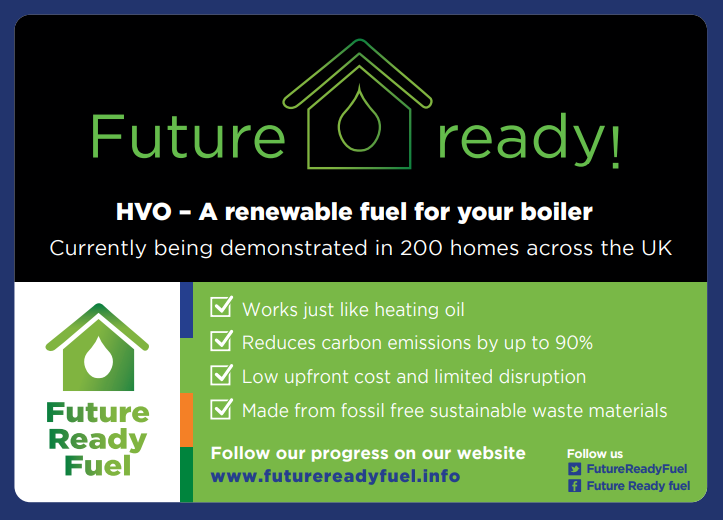 Future ready!

HVO – A renewable fuel for your boiler

Currently being demonstrated in 200 homes across the UK

Future Ready Fuel

Works just like heating oil

Reduces carbon emissions by up to 90%

Low upfront cost and limited disruption

Made from fossil free sustainable waste materials

Follow our progress on our website
www.futurereadyfuel.info

Follow us
FutureReadyFuel
Future Ready fuel